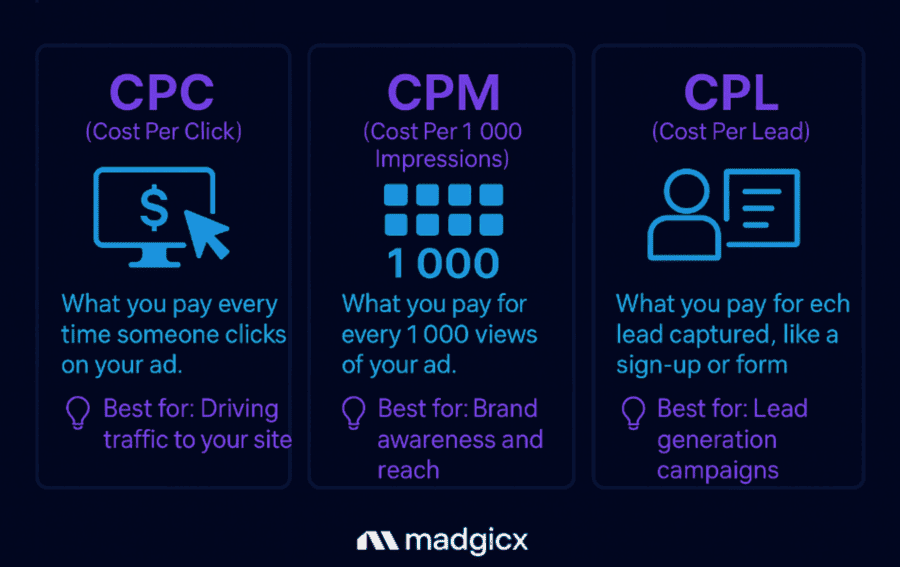 CPC
(Cost Per Click)

$

What you pay every time someone clicks on your ad.

Best for: Driving traffic to your site

CPM
(Cost Per 1 000 Impressions)

1 000

What you pay for every 1 000 views of your ad.

Best for: Brand awareness and reach

CPL
(Cost Per Lead)

What you pay for ech lead captured, like a sign-up or form

Best for: Lead generation campaigns

madgicx